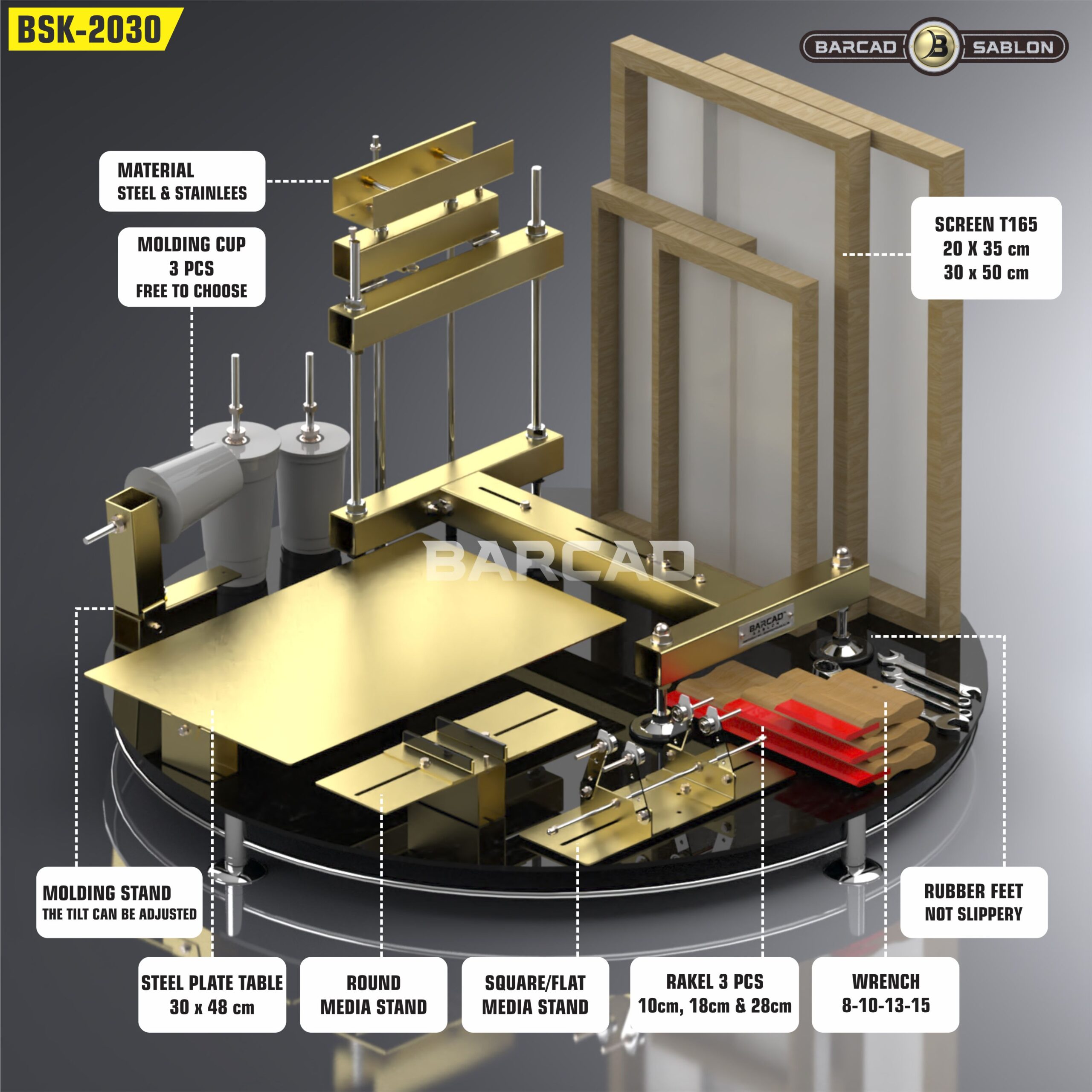 BSK-2030

BARCAD B SABLON

MATERIAL
STEEL & STAINLEES

MOLDING CUP
3 PCS
FREE TO CHOOSE

SCREEN T165
20 X 35 cm
30 x 50 cm

BARCAD

BARCAD SABLON

MOLDING STAND
THE TILT CAN BE ADJUSTED

RUBBER FEET
NOT SLIPPERY

STEEL PLATE TABLE
30 x 48 cm

ROUND
MEDIA STAND

SQUARE/FLAT
MEDIA STAND

RAKEL 3 PCS
10cm, 18cm & 28cm

WRENCH
8-10-13-15